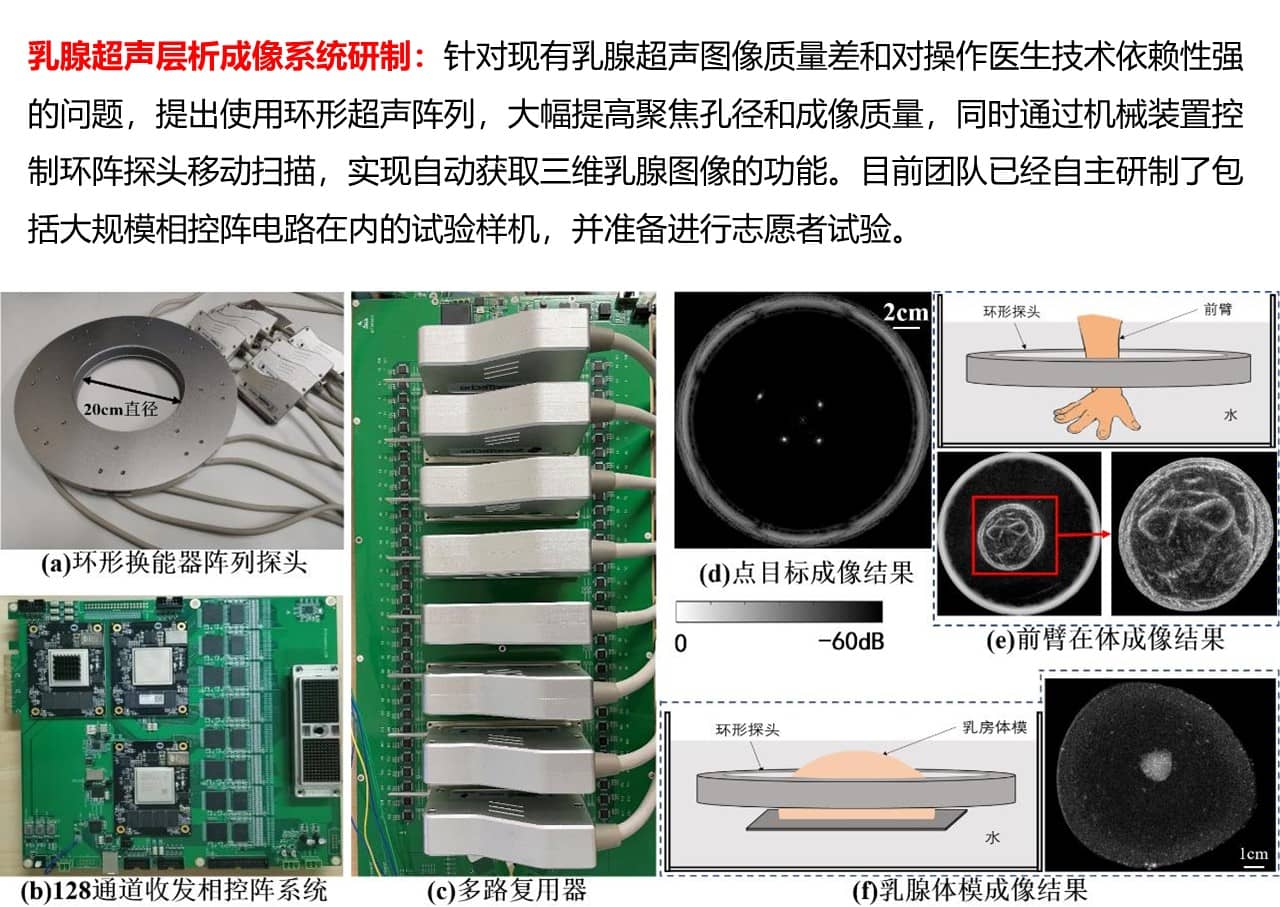 乳腺超声层析成像系统研制：针对现有乳腺超声图像质量差和对操作医生技术依赖性强的问题，提出使用环形超声阵列，大幅提高聚焦孔径和成像质量，同时通过机械装置控制环阵探头移动扫描，实现自动获取三维乳腺图像的功能。目前团队已经自主研制了包括大规模相控阵电路在内的试验样机，并准备进行志愿者试验。

20cm直径

(a)环形换能器阵列探头

(b)128通道收发相控阵系统

(c)多路复用器

2cm

(d)点目标成像结果

0

-60dB

环形探头

前臂

水

(e)前臂在体成像结果

环形探头

乳房体模

水

1cm

(f)乳腺体模成像结果